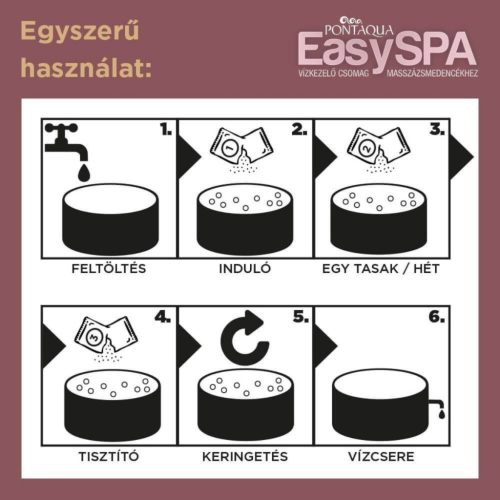 Egyszerű használat:

PONTAQUA
EasySPA
VÍZKEZELŐ CSOMAG MASSZÁZSMEDENCÉKHEZ

1.
FELTÖLTÉS

2.
1
INDULÓ

3.
2
EGY TASAK / HÉT

4.
3
TISZTÍTÓ

5.
KERINGETÉS

6.
VÍZCSERE